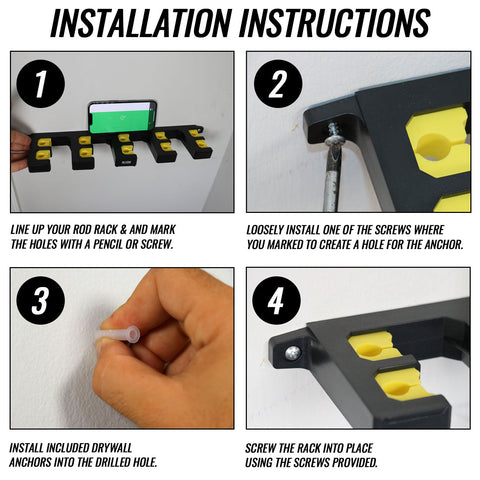 INSTALLATION INSTRUCTIONS

1

LINE UP YOUR ROD RACK & AND MARK THE HOLES WITH A PENCIL OR SCREW.

2

LOOSELY INSTALL ONE OF THE SCREWS WHERE YOU MARKED TO CREATE A HOLE FOR THE ANCHOR.

3

INSTALL INCLUDED DRYWALL ANCHORS INTO THE DRILLED HOLE.

4

SCREW THE RACK INTO PLACE USING THE SCREWS PROVIDED.